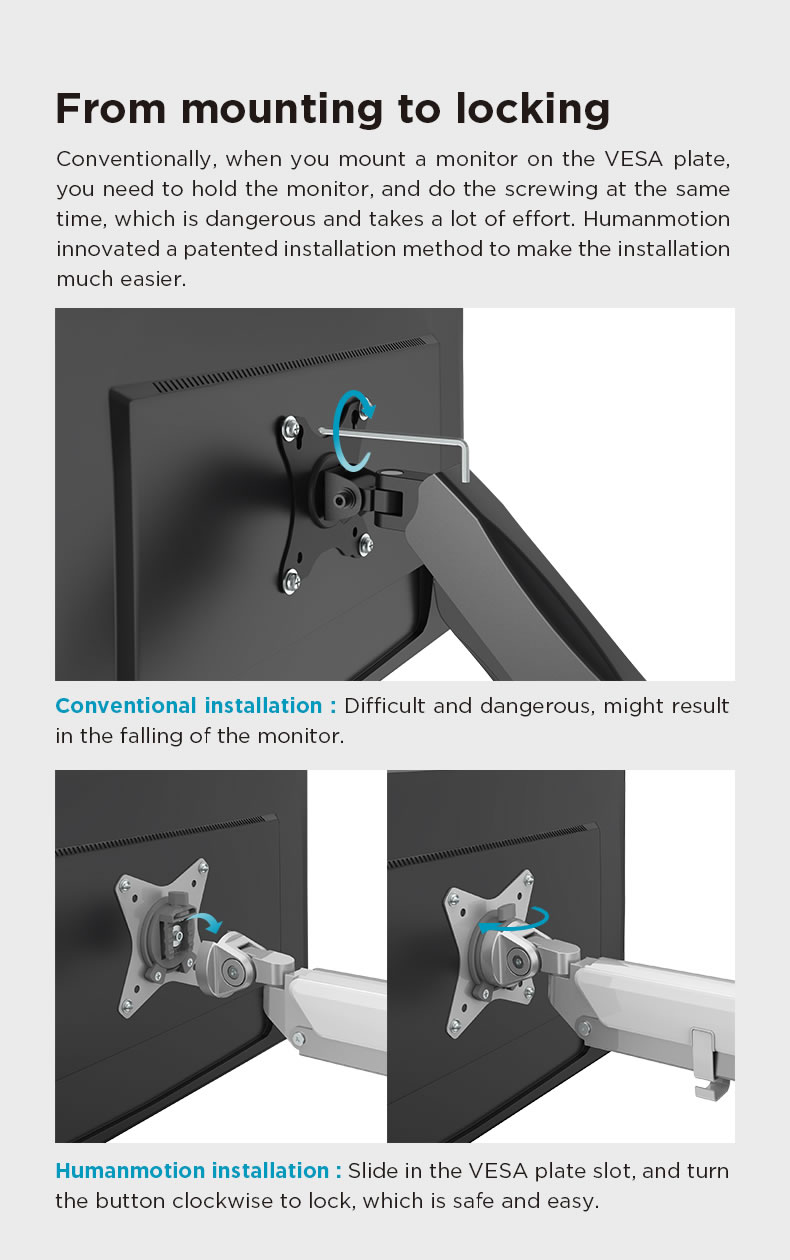 From mounting to locking

Conventionally, when you mount a monitor on the VESA plate, you need to hold the monitor, and do the screwing at the same time, which is dangerous and takes a lot of effort. Humanmotion innovated a patented installation method to make the installation much easier.

Conventional installation : Difficult and dangerous, might result in the falling of the monitor.

Humanmotion installation : Slide in the VESA plate slot, and turn the button clockwise to lock, which is safe and easy.