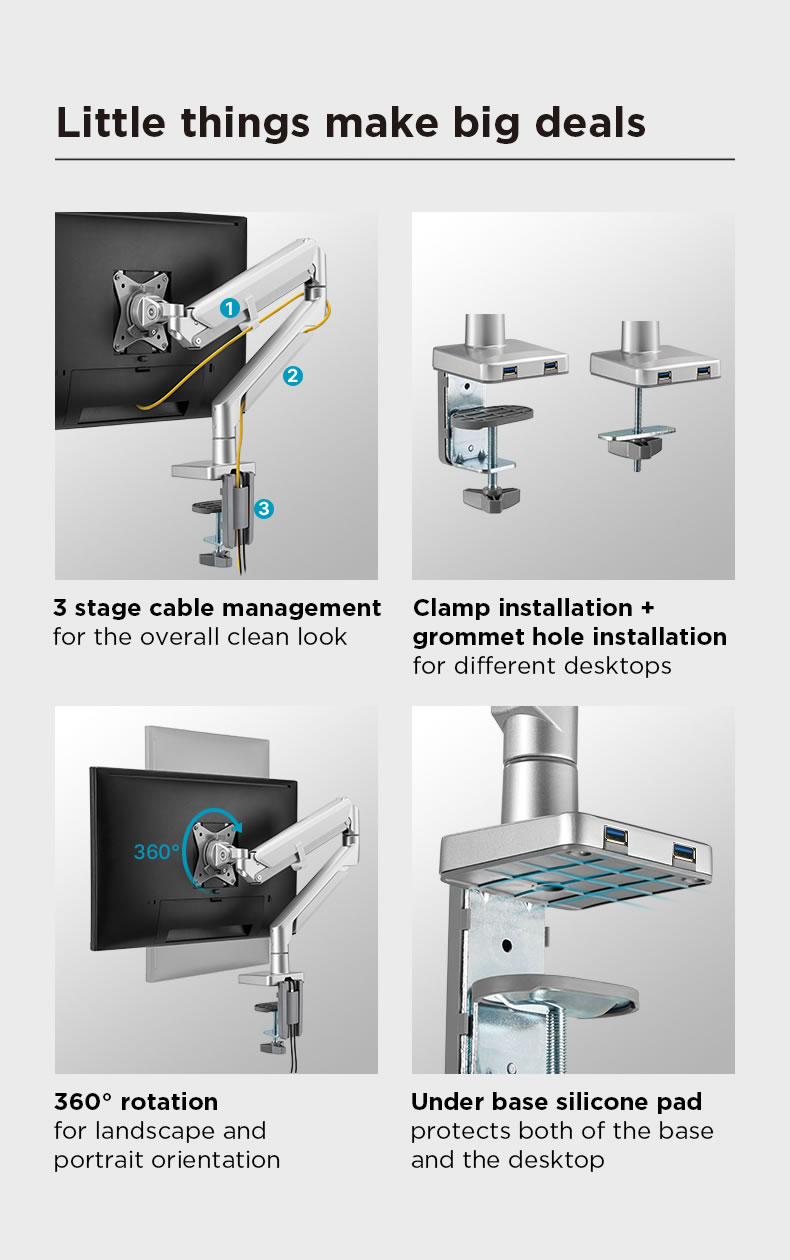 Little things make big deals

1
2
3

3 stage cable management
for the overall clean look

Clamp installation + grommet hole installation
for different desktops

360°

360° rotation
for landscape and portrait orientation

Under base silicone pad
protects both of the base and the desktop