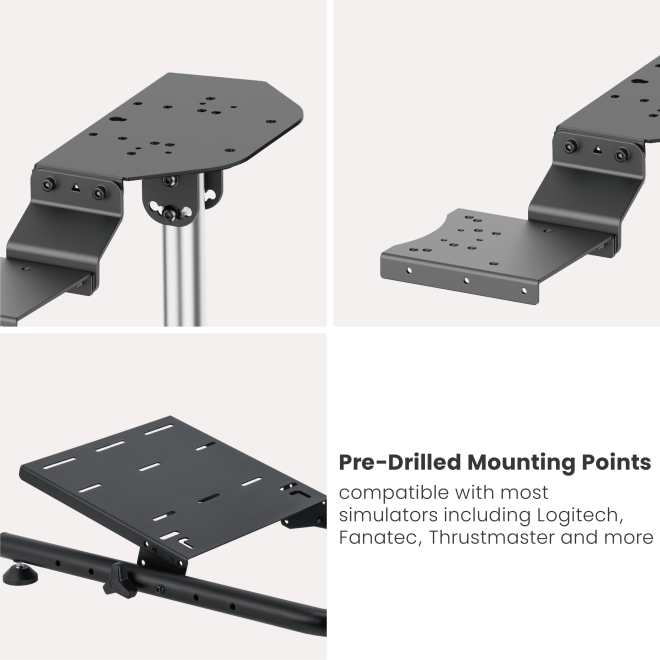 Pre-Drilled Mounting Points

compatible with most simulators including Logitech, Fanatec, Thrustmaster and more