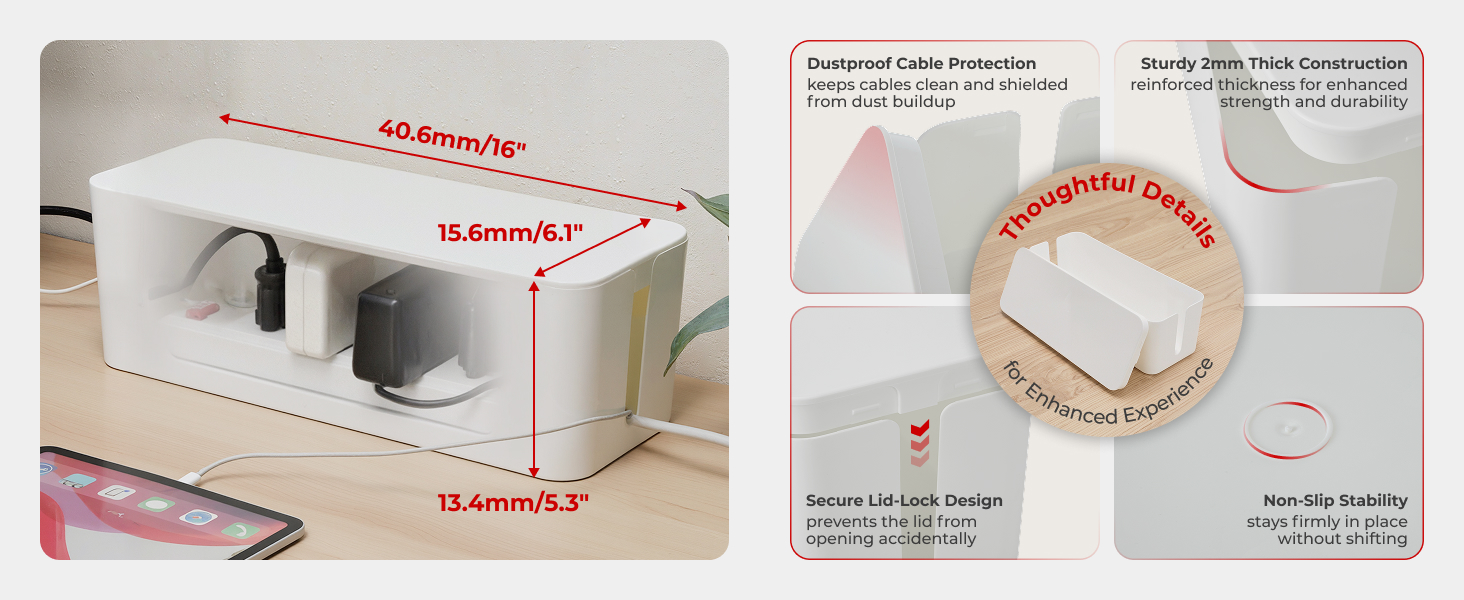 40.6mm/16"

15.6mm/6.1"

13.4mm/5.3"

Dustproof Cable Protection
keeps cables clean and shielded from dust buildup

Sturdy 2mm Thick Construction
reinforced thickness for enhanced strength and durability

Thoughtful Details

for Enhanced Experience

Secure Lid-Lock Design
prevents the lid from opening accidentally

Non-Slip Stability
stays firmly in place without shifting