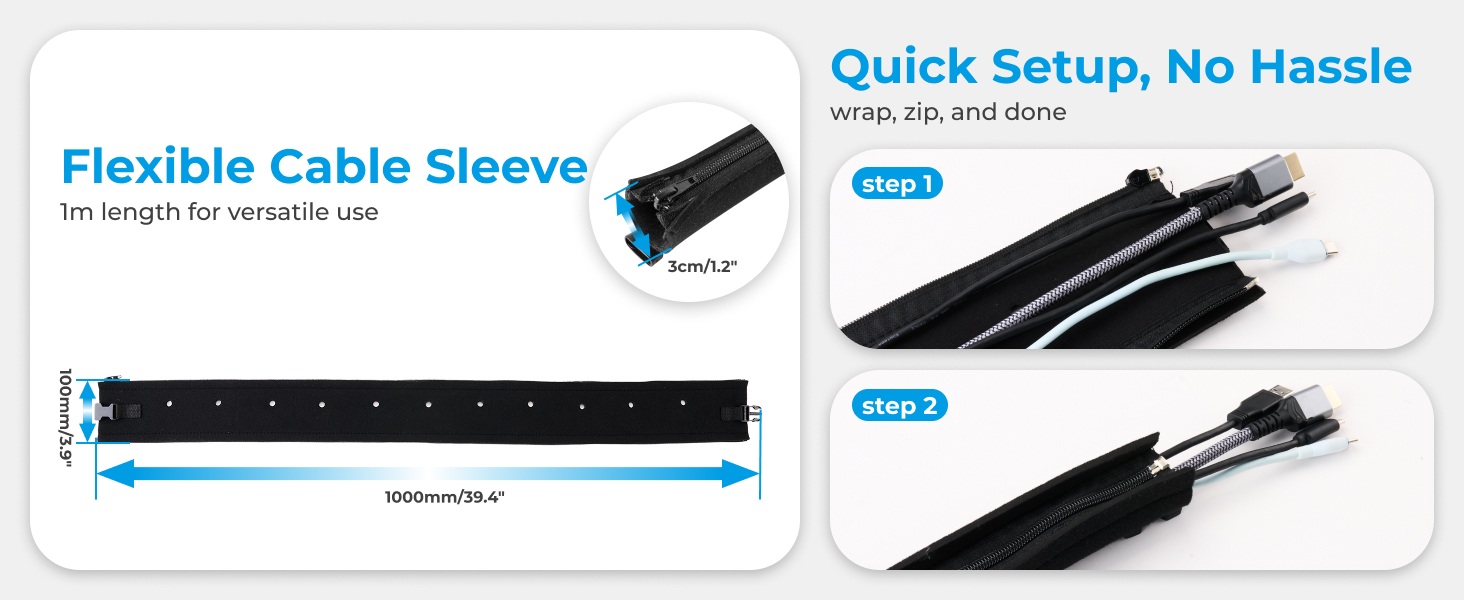 Flexible Cable Sleeve
1m length for versatile use

3cm/1.2"

100mm/3.9"

1000mm/39.4"

Quick Setup, No Hassle
wrap, zip, and done

step 1

step 2