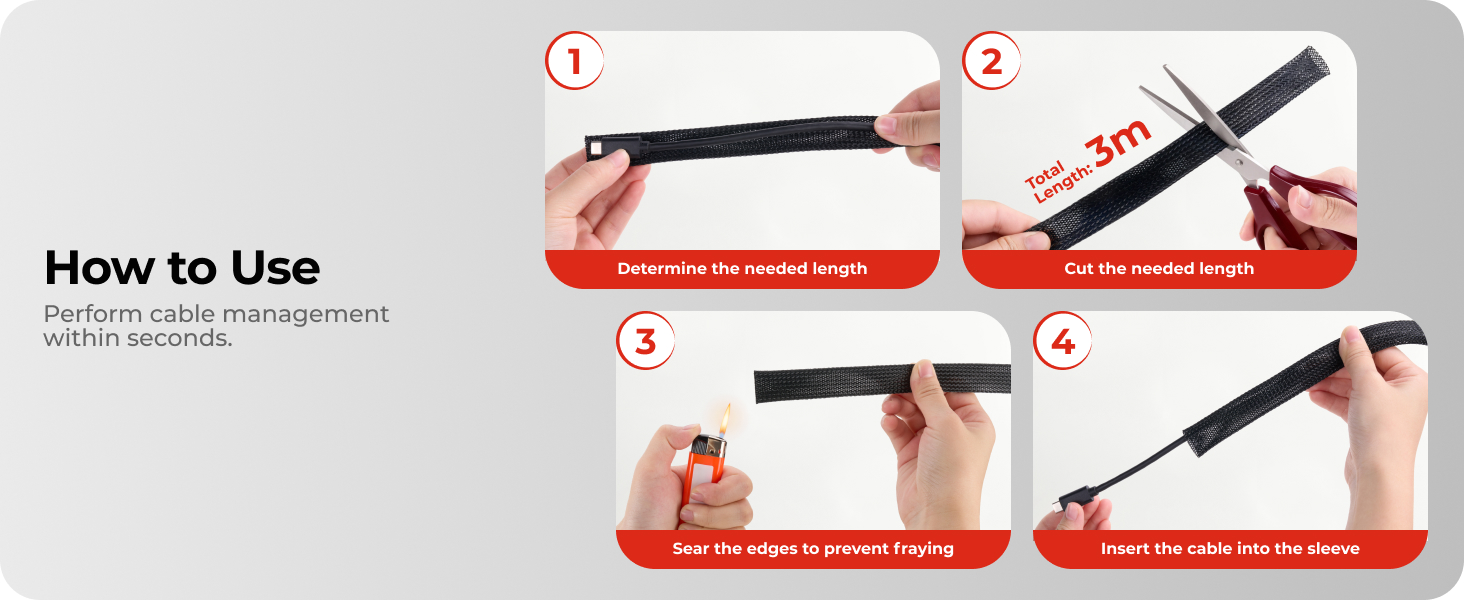 How to Use

Perform cable management within seconds.

1

Determine the needed length

2

Total Length: 3m

Cut the needed length

3

Sear the edges to prevent fraying

4

Insert the cable into the sleeve