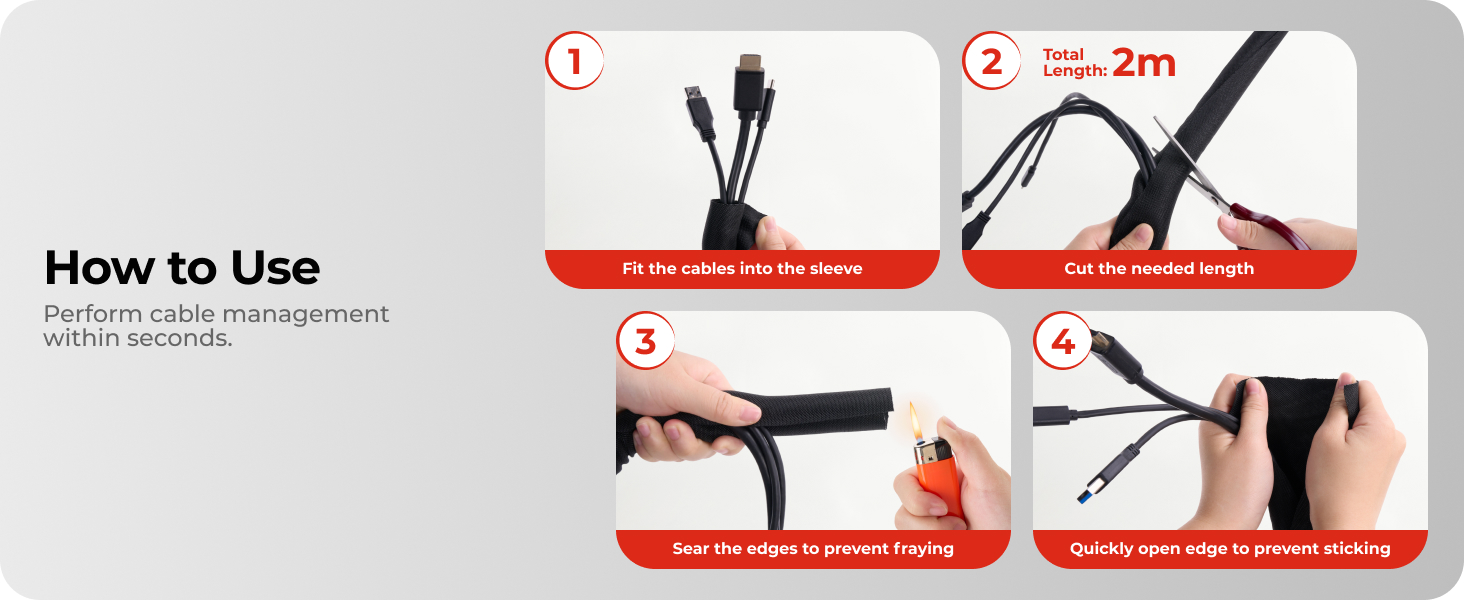 How to Use
Perform cable management within seconds.

1
Fit the cables into the sleeve

2
Total Length: 2m
Cut the needed length

3
Sear the edges to prevent fraying

4
Quickly open edge to prevent sticking