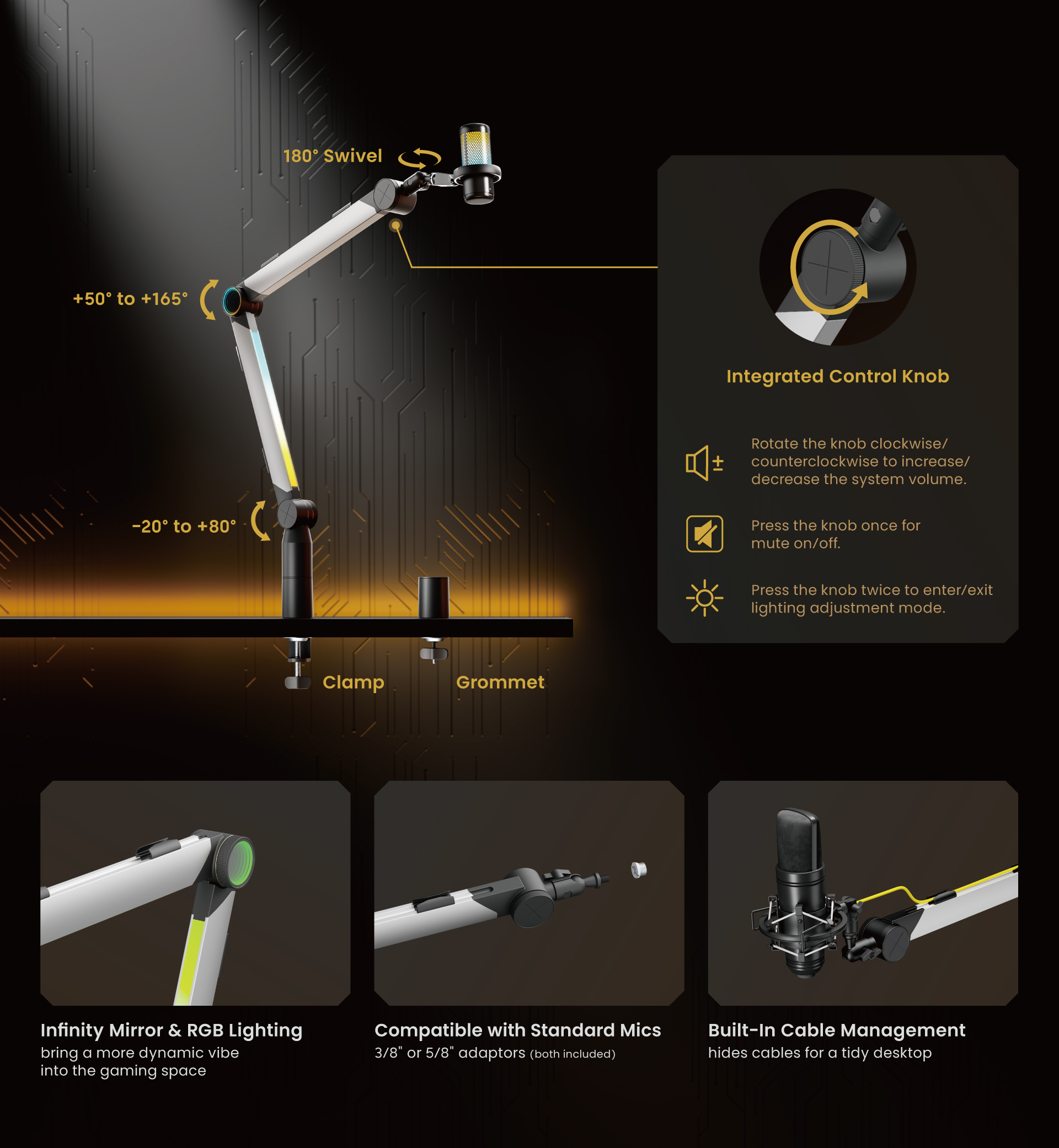 180° Swivel

+50° to +165°

-20° to +80°

Clamp

Grommet

Integrated Control Knob

Rotate the knob clockwise/ counterclockwise to increase/ decrease the system volume.

Press the knob once for mute on/off.

Press the knob twice to enter/exit lighting adjustment mode.

Infinity Mirror & RGB Lighting
bring a more dynamic vibe into the gaming space

Compatible with Standard Mics
3/8" or 5/8" adaptors (both included)

Built-In Cable Management
hides cables for a tidy desktop