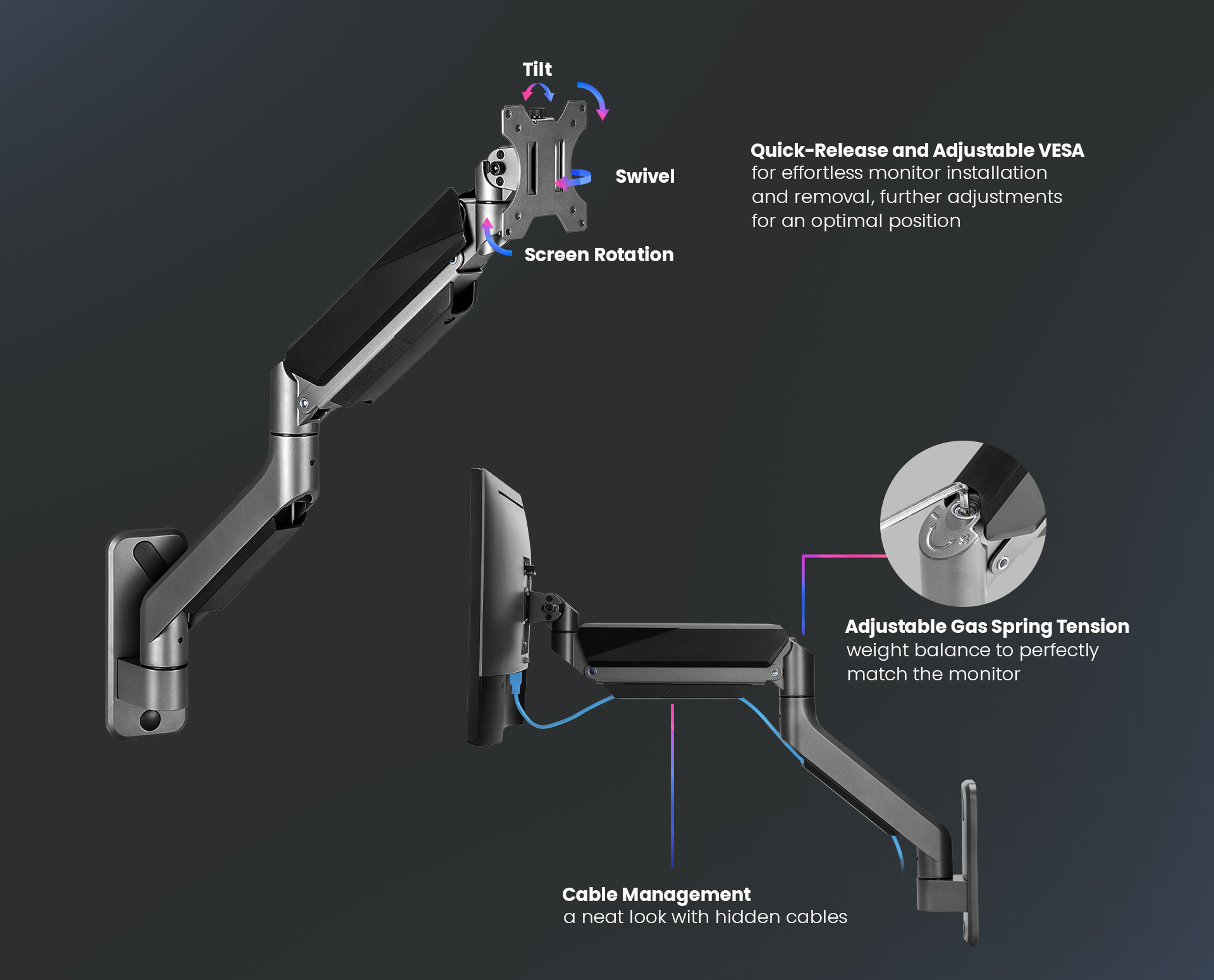 Tilt

Swivel

Screen Rotation

Quick-Release and Adjustable VESA
for effortless monitor installation and removal, further adjustments for an optimal position

Adjustable Gas Spring Tension
weight balance to perfectly match the monitor

Cable Management
a neat look with hidden cables